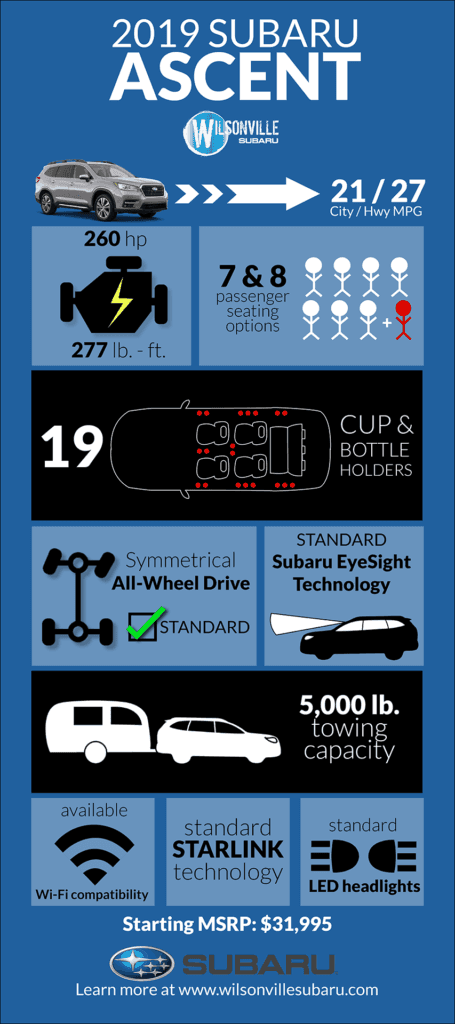 2019 SUBARU
ASCENT

WILSONVILLE
SUBARU

21 / 27
City / Hwy MPG

260 hp

277 lb. - ft.

7 & 8
passenger
seating
options

+

19

CUP &
BOTTLE
HOLDERS

Symmetrical
All-Wheel Drive

STANDARD

STANDARD
Subaru EyeSight
Technology

5,000 lb.
towing
capacity

available

Wi-Fi compatibility

standard
STARLINK
technology

standard

LED headlights

Starting MSRP: $31,995

SUBARU

Learn more at www.wilsonvillesubaru.com